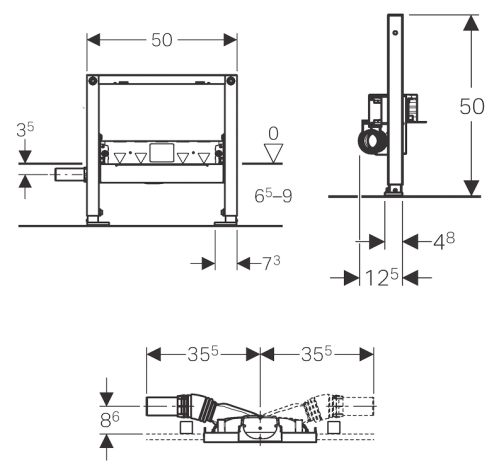 50

$3^5$

0

$6^5$–9

$7^3$

50

$4^8$

$12^5$

$35^5$

$35^5$

$8^6$